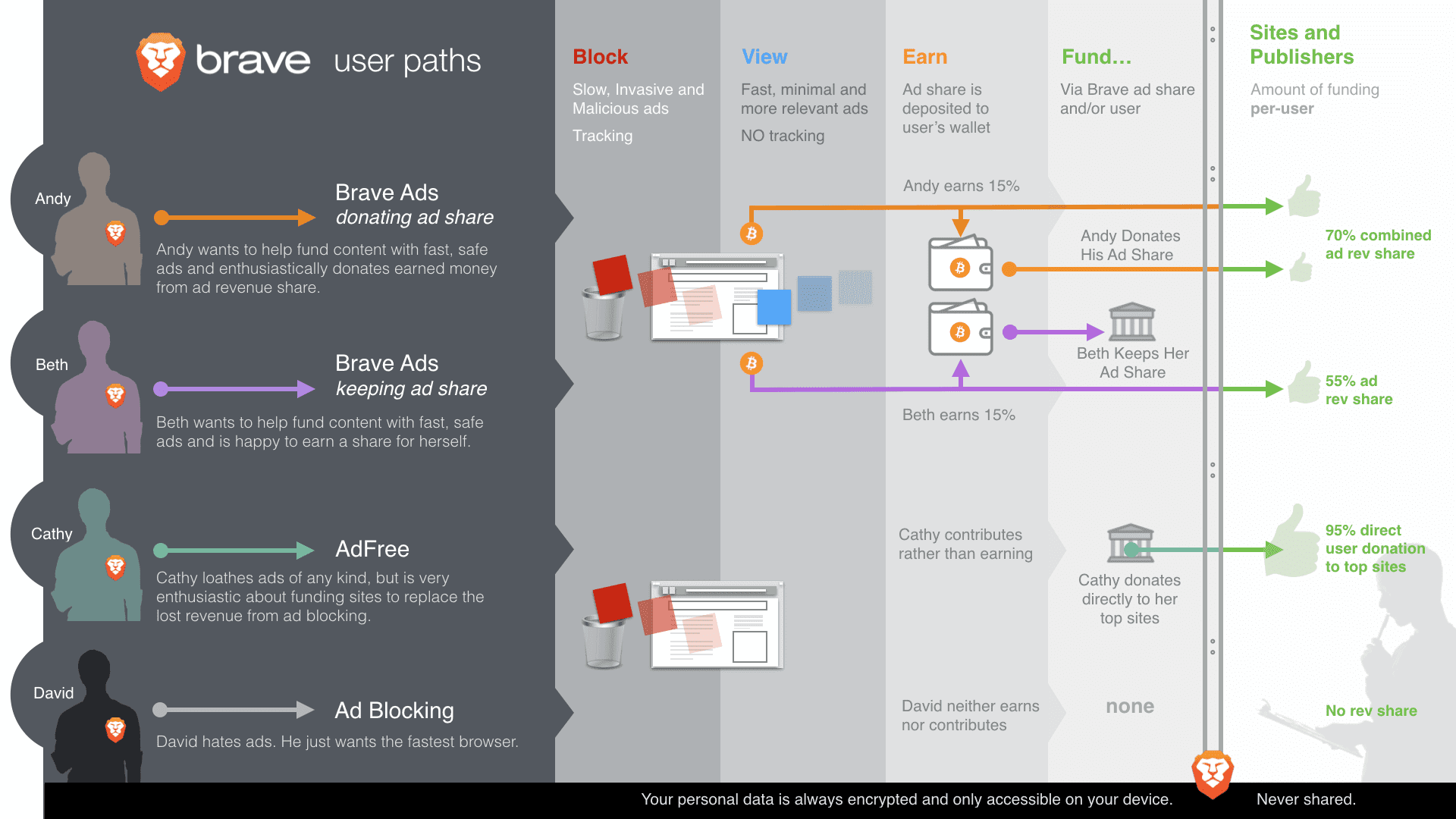 brave user paths

Block
Slow, Invasive and Malicious ads
Tracking

View
Fast, minimal and more relevant ads
NO tracking

Earn
Ad share is deposited to user's wallet

Fund...
Via Brave ad share and/or user

Sites and Publishers
Amount of funding per-user

Andy
Brave Ads
donating ad share
Andy wants to help fund content with fast, safe ads and enthusiastically donates earned money from ad revenue share.

Andy earns 15%
Andy Donates His Ad Share
70% combined ad rev share

Beth
Brave Ads
keeping ad share
Beth wants to help fund content with fast, safe ads and is happy to earn a share for herself.

Beth Keeps Her Ad Share
Beth earns 15%
55% ad rev share

Cathy
AdFree
Cathy loathes ads of any kind, but is very enthusiastic about funding sites to replace the lost revenue from ad blocking.

Cathy contributes rather than earning
Cathy donates directly to her top sites
95% direct user donation to top sites

David
Ad Blocking
David hates ads. He just wants the fastest browser.

David neither earns nor contributes
none
No rev share

Your personal data is always encrypted and only accessible on your device. Never shared.